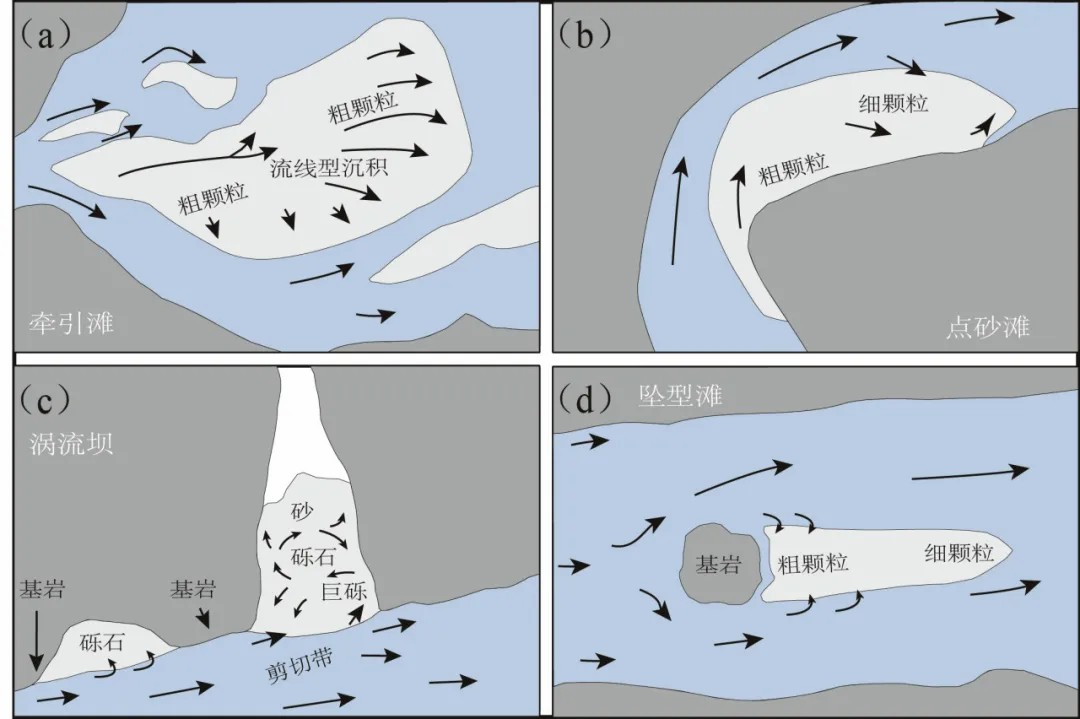 (a)
粗颗粒
流线型沉积
粗颗粒
牵引滩

(b)
细颗粒
粗颗粒
点砂滩

(c)
涡流坝
砂
砾石
巨砾
基岩
基岩
砾石
剪切带

(d)
坠型滩
基岩
粗颗粒
细颗粒